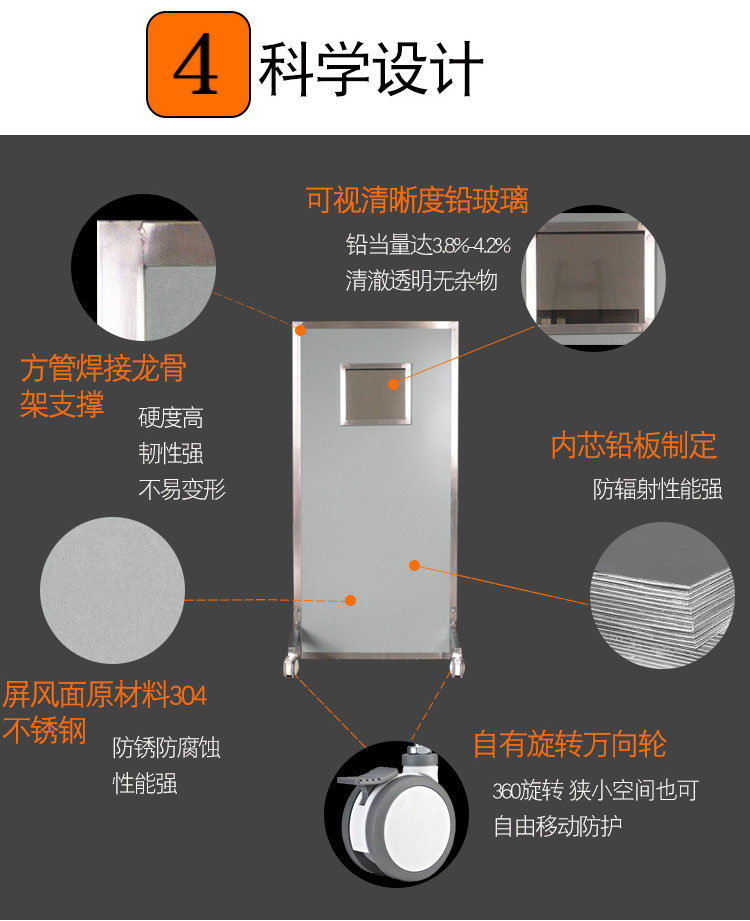 4 科学设计

可视清晰度铅玻璃
铅当量达3.8%-4.2%
清澈透明无杂物

方管焊接龙骨架支撑
硬度高
韧性强
不易变形

内芯铅板制定
防辐射性能强

屏风面原材料304不锈钢
防锈防腐蚀
性能强

自有旋转万向轮
360旋转 狭小空间也可
自由移动防护